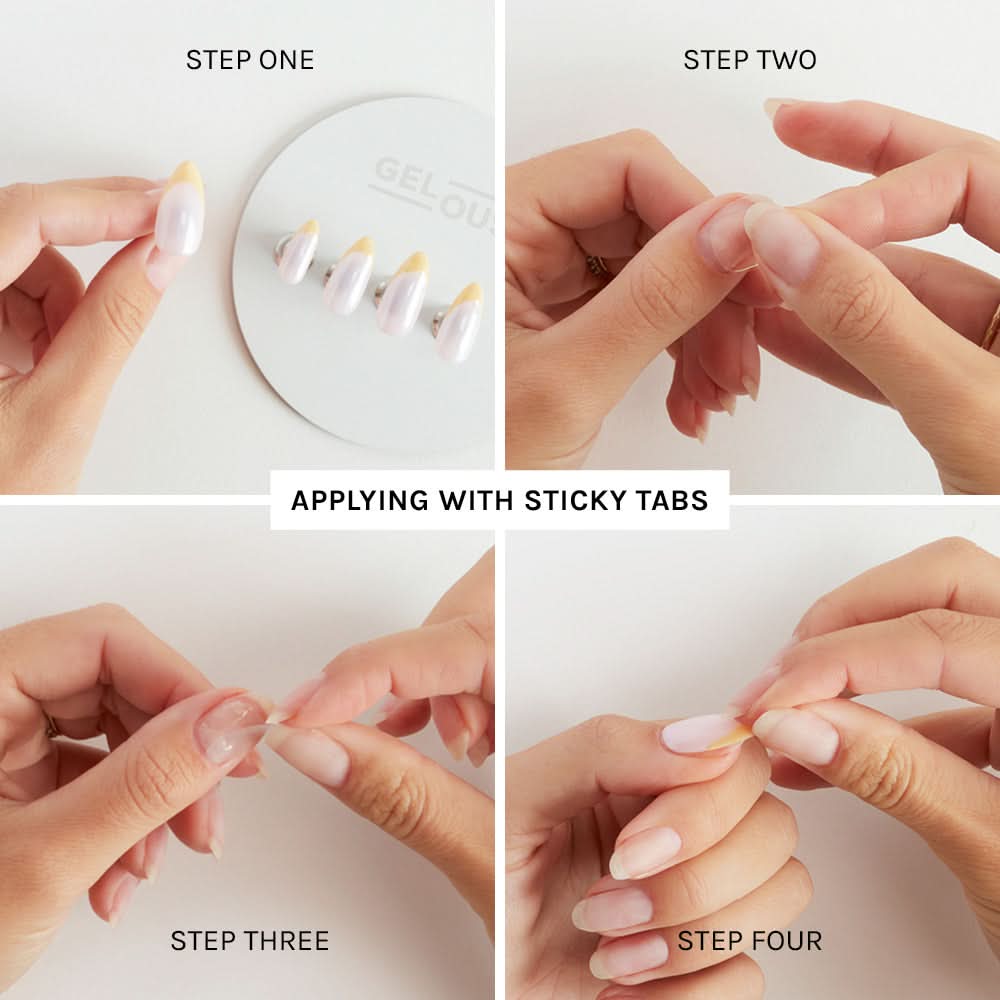 STEP ONE

GEL OU

STEP TWO

APPLYING WITH STICKY TABS

STEP THREE

STEP FOUR